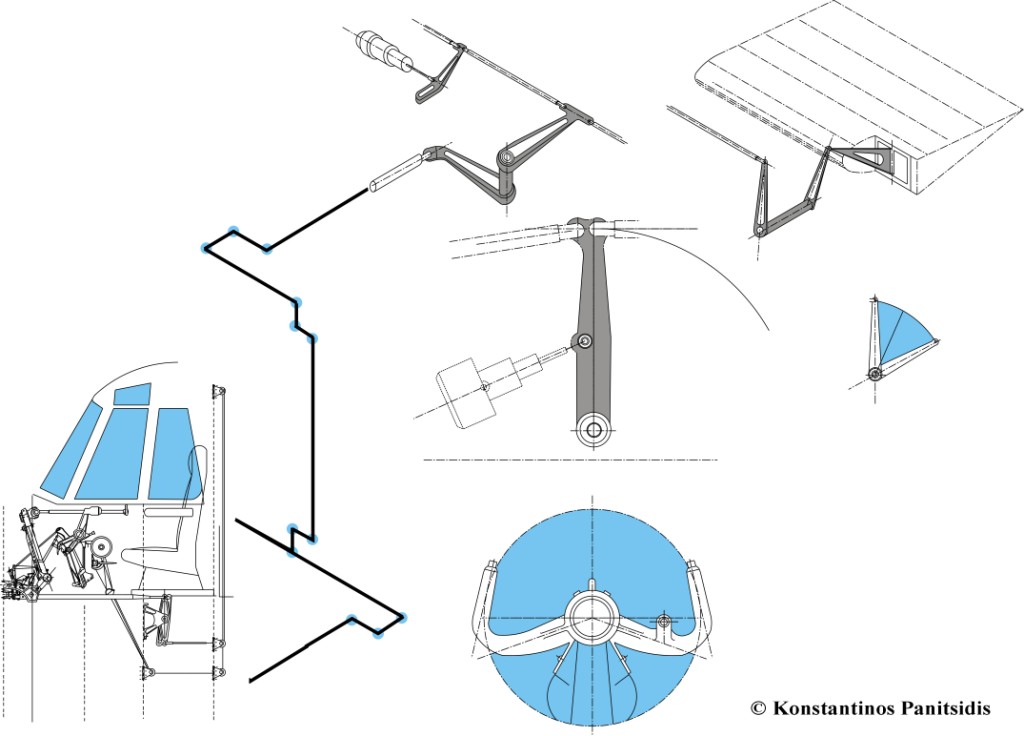 © Konstantinos Panitsidis